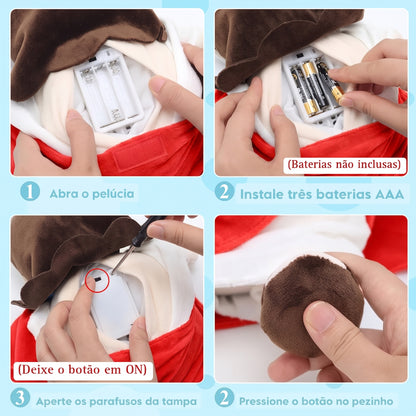 (Baterias não inclusas)

1 Abra o pelúcia

2 Instale três baterias AAA

(Deixe o botão em ON)

3 Aperte os parafusos da tampa

2 Pressione o botão no pezinho